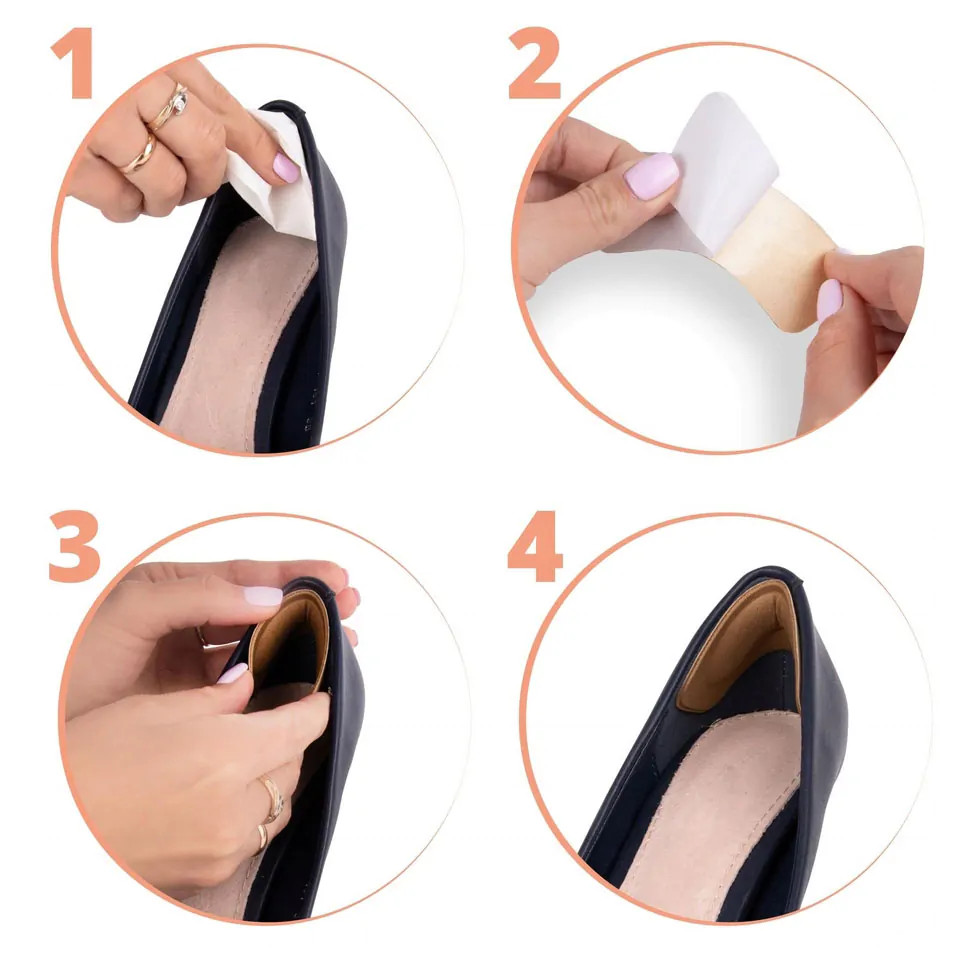 1

2

3

4