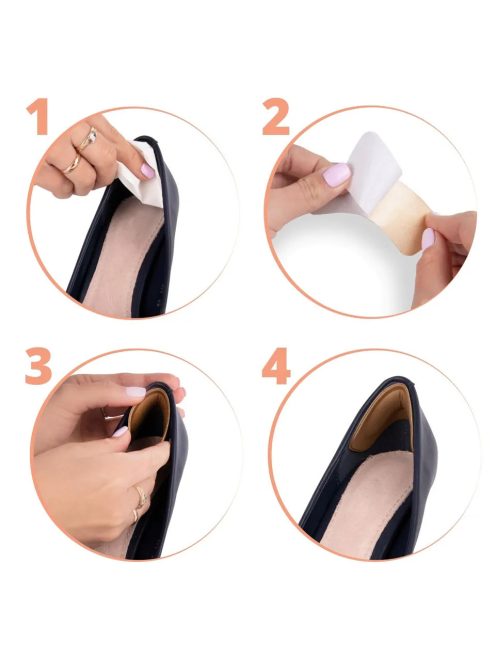 1

2

3

4